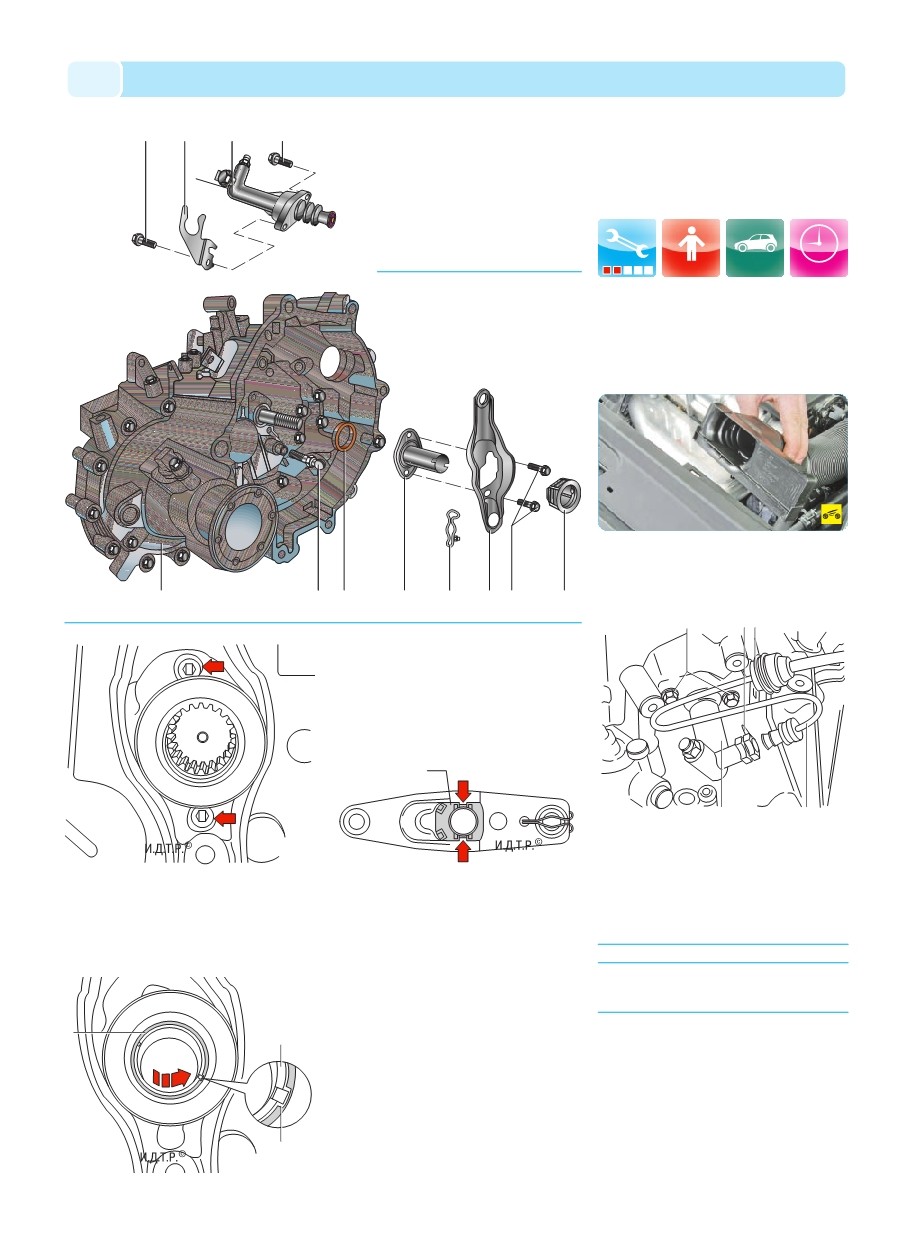 И.Д.Т.Р.©

И.Д.Т.Р.©

И.Д.Т.Р.©